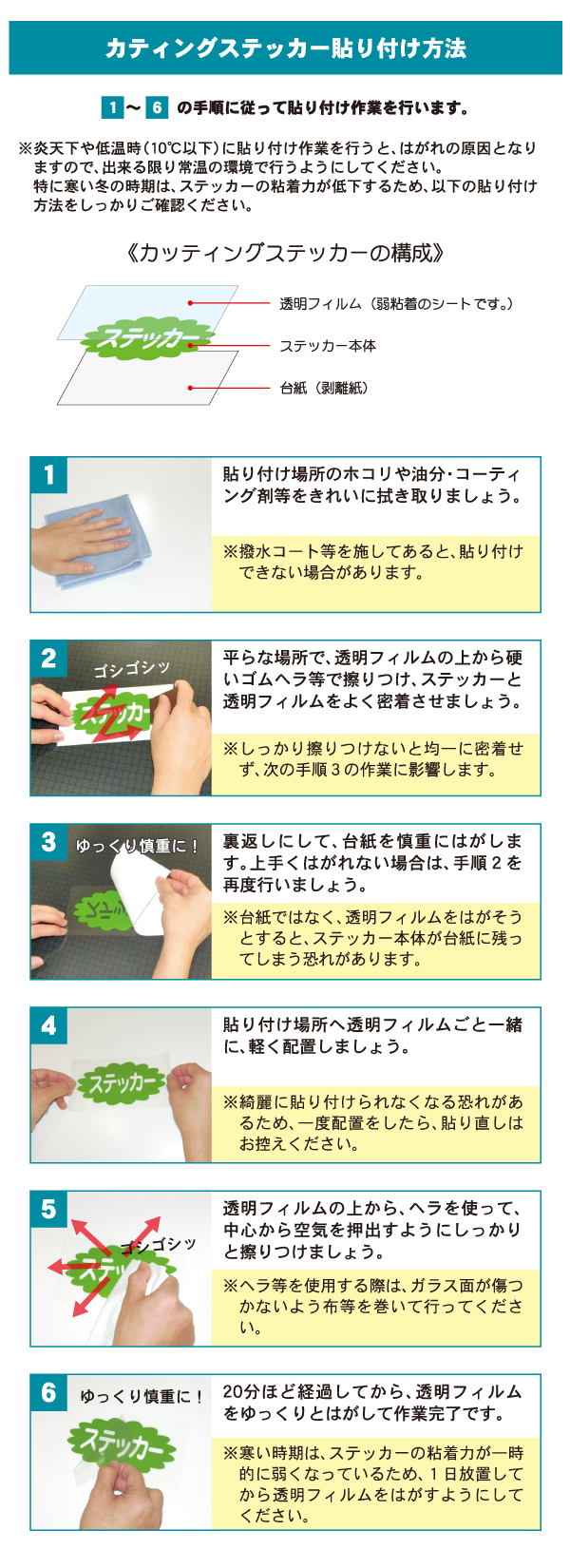 カティングステッカー貼り付け方法

1 〜 6 の手順に従って貼り付け作業を行います。

※炎天下や低温時（10℃以下）に貼り付け作業を行うと、はがれの原因となりますので、出来る限り常温の環境で行うようにしてください。
特に寒い冬の時期は、ステッカーの粘着力が低下するため、以下の貼り付け方法をしっかりご確認ください。

《カッティングステッカーの構成》

ステッカー

透明フィルム（弱粘着のシートです。）
ステッカー本体
台紙（剥離紙）

1
貼り付け場所のホコリや油分・コーティング剤等をきれいに拭き取りましょう。
※撥水コート等を施してあると、貼り付けできない場合があります。

2
ゴシゴシッ
ステッカー
平らな場所で、透明フィルムの上から硬いゴムヘラ等で擦りつけ、ステッカーと透明フィルムをよく密着させましょう。
※しっかり擦りつけないと均一に密着せず、次の手順３の作業に影響します。

3
ゆっくり慎重に！
ステッカー
裏返しにして、台紙を慎重にはがします。上手くはがれない場合は、手順２を再度行いましょう。
※台紙ではなく、透明フィルムをはがそうとすると、ステッカー本体が台紙に残ってしまう恐れがあります。

4
ステッカー
貼り付け場所へ透明フィルムごと一緒に、軽く配置しましょう。
※綺麗に貼り付けられなくなる恐れがあるため、一度配置をしたら、貼り直しはお控えください。

5
ゴシゴシッ
ステッカー
透明フィルムの上から、ヘラを使って、中心から空気を押出すようにしっかりと擦りつけましょう。
※ヘラ等を使用する際は、ガラス面が傷つかないよう布等を巻いて行ってください。

6
ゆっくり慎重に！
ステッカー
20分ほど経過してから、透明フィルムをゆっくりとはがして作業完了です。
※寒い時期は、ステッカーの粘着力が一時的に弱くなっているため、１日放置してから透明フィルムをはがすようにしてください。